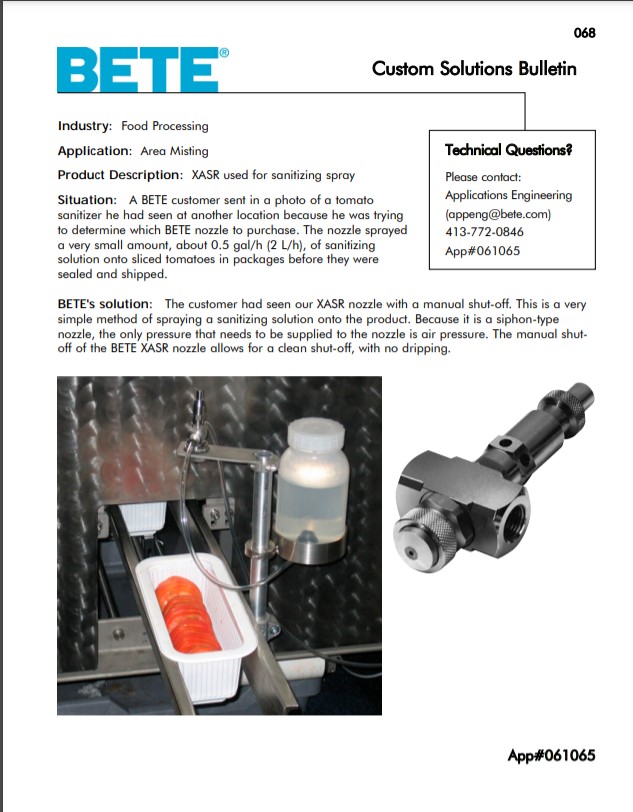 068

BETE®

Custom Solutions Bulletin

Industry: Food Processing

Application: Area Misting

Product Description: XASR used for sanitizing spray

Situation: A BETE customer sent in a photo of a tomato sanitizer he had seen at another location because he was trying to determine which BETE nozzle to purchase. The nozzle sprayed a very small amount, about 0.5 gal/h (2 L/h), of sanitizing solution onto sliced tomatoes in packages before they were sealed and shipped.

Technical Questions?

Please contact:
Applications Engineering
(appeng@bete.com)
413-772-0846
App#061065

BETE's solution: The customer had seen our XASR nozzle with a manual shut-off. This is a very simple method of spraying a sanitizing solution onto the product. Because it is a siphon-type nozzle, the only pressure that needs to be supplied to the nozzle is air pressure. The manual shut-off of the BETE XASR nozzle allows for a clean shut-off, with no dripping.

App#061065