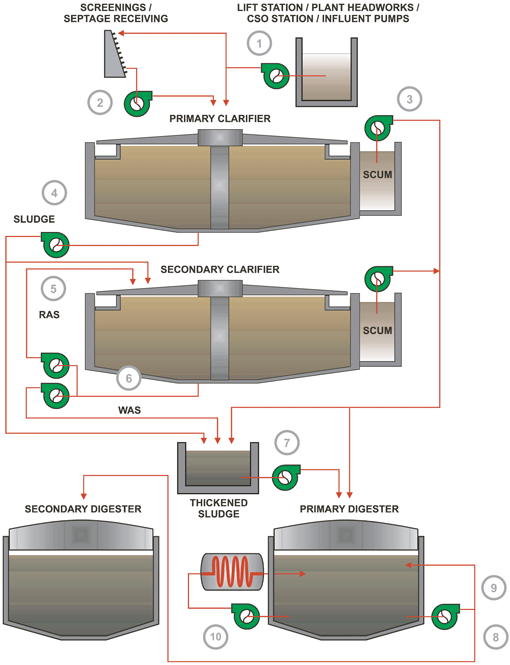 SCREENINGS / SEPTAGE RECEIVING

LIFT STATION / PLANT HEADWORKS / CSO STATION / INFLUENT PUMPS

1

2

3

PRIMARY CLARIFIER

SCUM

4

SLUDGE

SECONDARY CLARIFIER

5

RAS

SCUM

6

WAS

7

THICKENED SLUDGE

SECONDARY DIGESTER

PRIMARY DIGESTER

9

10

8