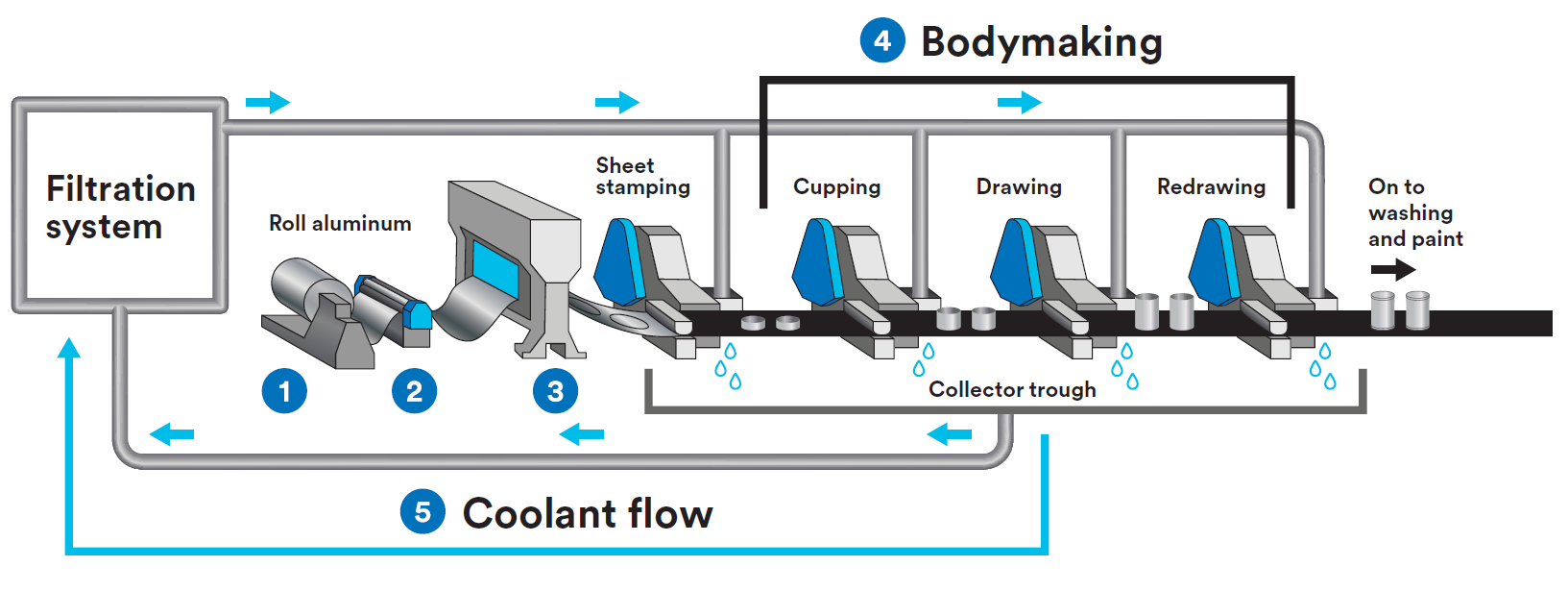 4 Bodymaking

Filtration system

Roll aluminum

Sheet stamping

Cupping

Drawing

Redrawing

On to washing and paint

1

2

3

Collector trough

5 Coolant flow