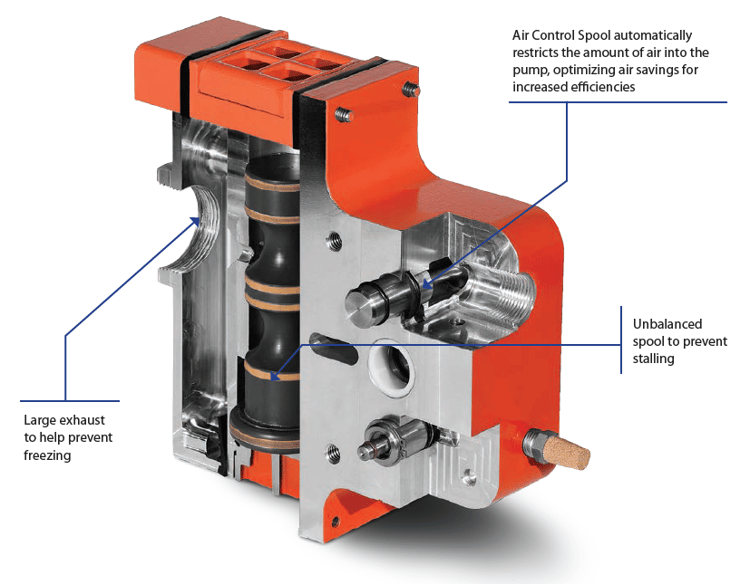 Air Control Spool automatically restricts the amount of air into the pump, optimizing air savings for increased efficiencies

Unbalanced spool to prevent stalling

Large exhaust to help prevent freezing