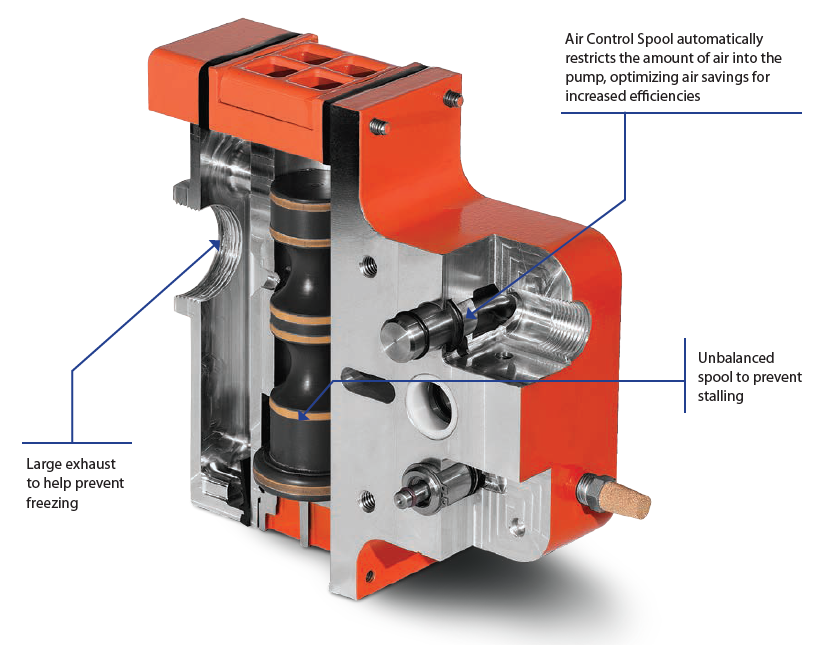 Air Control Spool automatically restricts the amount of air into the pump, optimizing air savings for increased efficiencies

Unbalanced spool to prevent stalling

Large exhaust to help prevent freezing